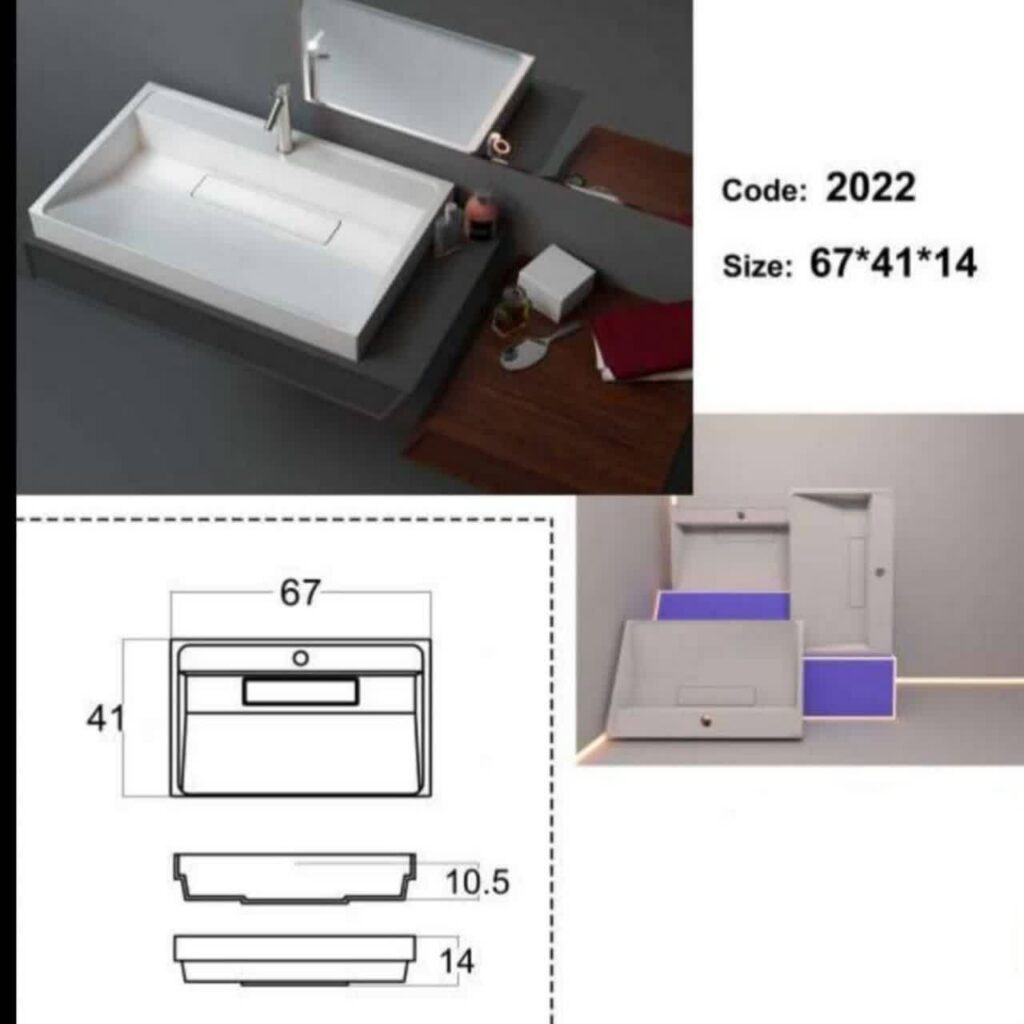 Code: 2022

Size: 67*41*14

67

41

10.5

14